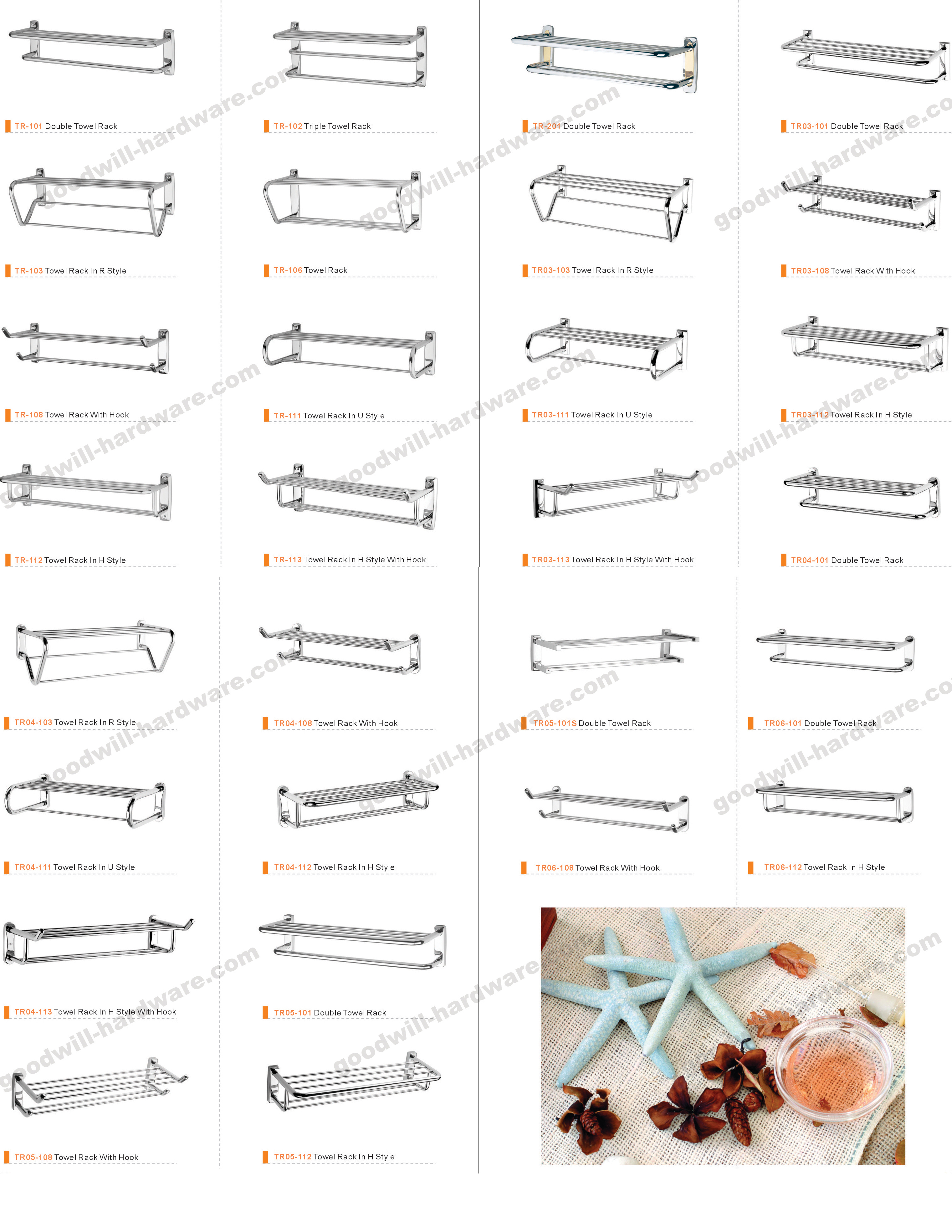 TR-101 Double Towel Rack

TR-102 Triple Towel Rack

TR-201 Double Towel Rack

TR03-101 Double Towel Rack

TR-103 Towel Rack In R Style

TR-106 Towel Rack

TR03-103 Towel Rack In R Style

TR03-108 Towel Rack With Hook

TR-108 Towel Rack With Hook

TR-111 Towel Rack In U Style

TR03-111 Towel Rack In U Style

TR03-112 Towel Rack In H Style

TR-112 Towel Rack In H Style

TR-113 Towel Rack In H Style With Hook

TR03-113 Towel Rack In H Style With Hook

TR04-101 Double Towel Rack

TR04-103 Towel Rack In R Style

TR04-108 Towel Rack With Hook

TR05-101S Double Towel Rack

TR06-101 Double Towel Rack

TR04-111 Towel Rack In U Style

TR04-112 Towel Rack In H Style

TR06-108 Towel Rack With Hook

TR06-112 Towel Rack In H Style

TR04-113 Towel Rack In H Style With Hook

TR05-101 Double Towel Rack

TR05-108 Towel Rack With Hook

TR05-112 Towel Rack In H Style

goodwill-hardware.com